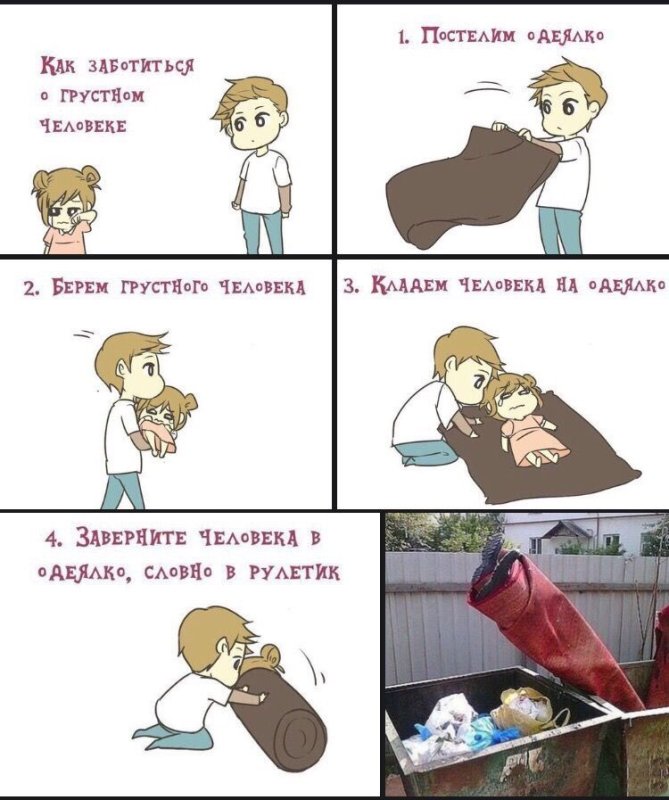 Как заботиться о грустном человеке

1. Постелим одеялко

2. Берем грустного человека

3. Кладем человека на одеялко

4. Заверните человека в одеялко, словно в рулетик