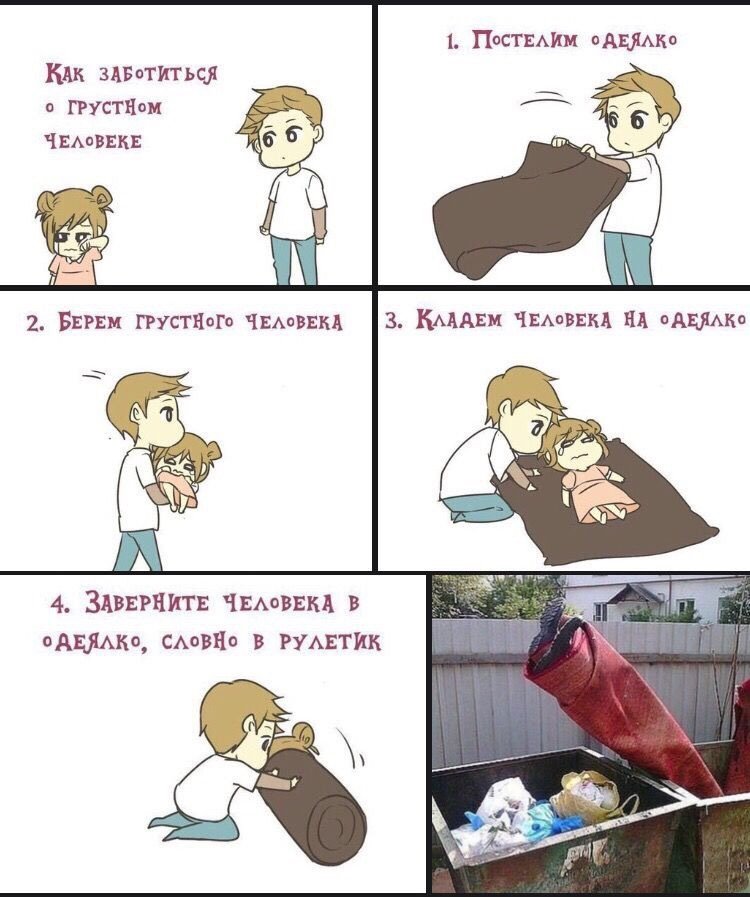 Как заботиться о грустном человеке

1. Постелим одеялко

2. Берем грустного человека

3. Кладем человека на одеялко

4. Заверните человека в одеялко, словно в рулетик