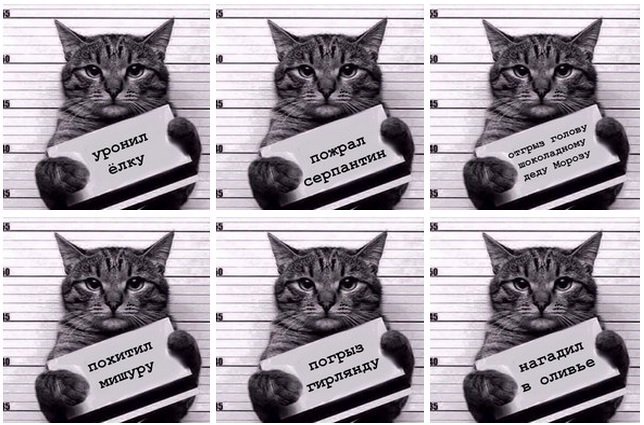 уронил ёлку

пожрал серпантин

отгрыз голову шоколадному деду Морозу

похитил мишуру

погрыз гирлянду

нагадил в оливье