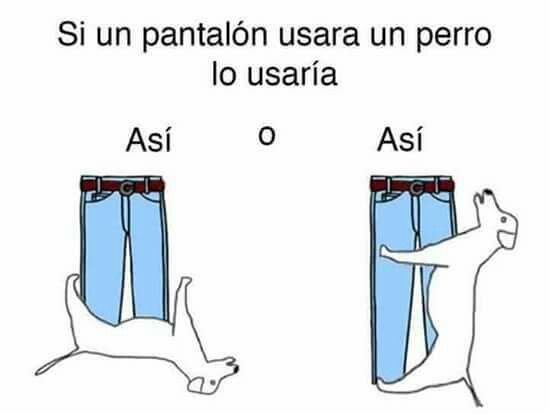 Si un pantalón usara un perro lo usaría

Así o Así