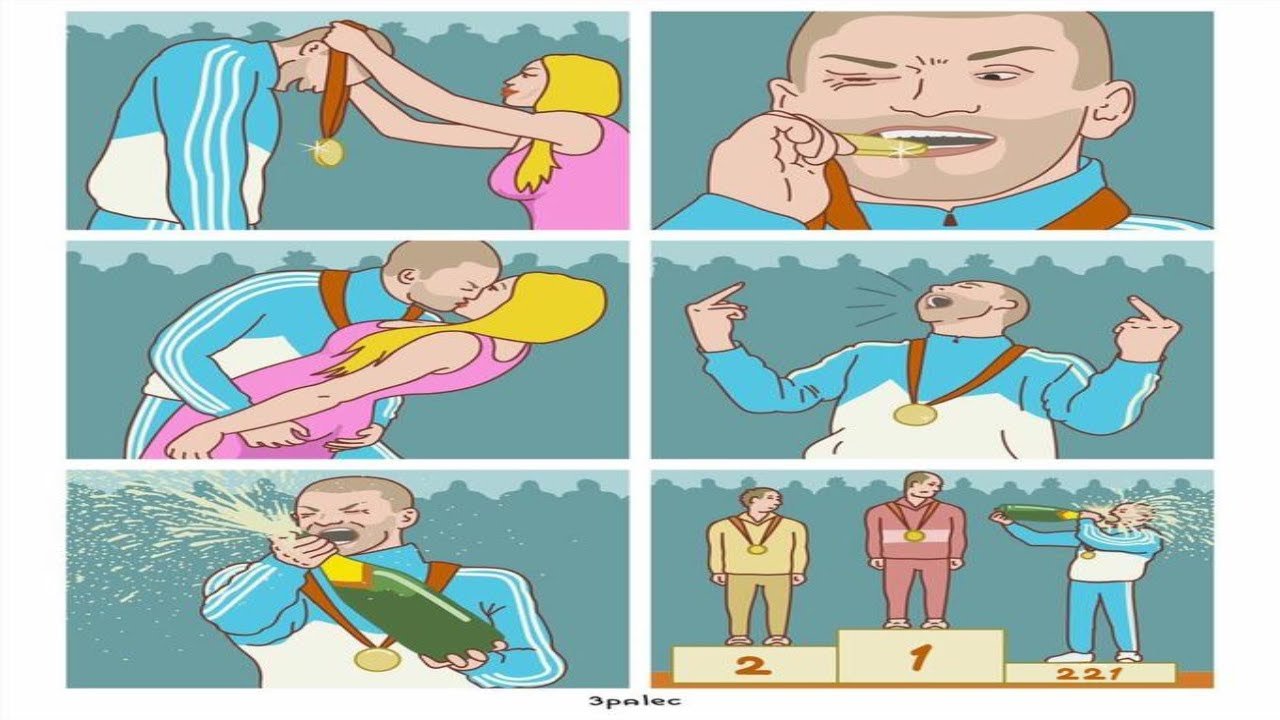 2

1

221

3palec