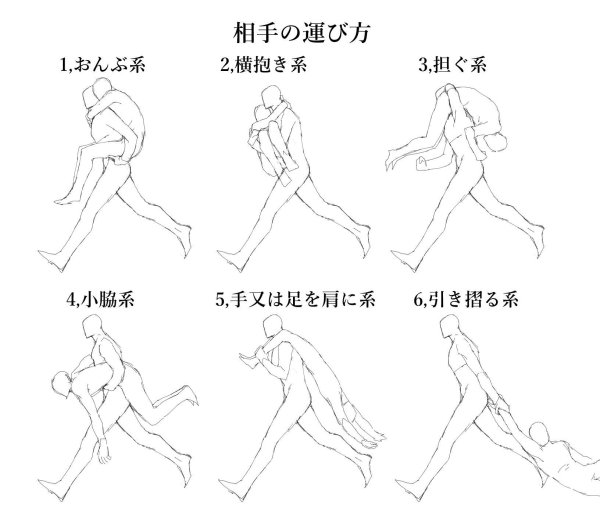 相手の運び方

1,おんぶ系

2,横抱き系

3,担ぐ系

4,小脇系

5,手又は足を肩に系

6,引き摺る系