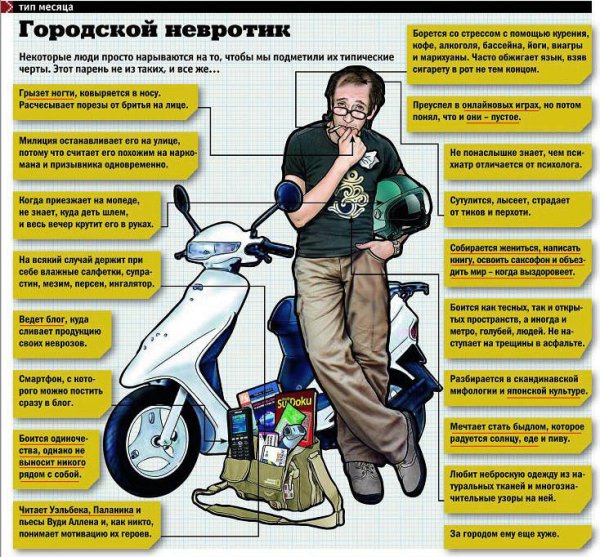 тип месяца

Городской невротик

Некоторые люди просто нарываются на то, чтобы мы подметили их типические черты. Этот парень не из таких, и все же...

Грызет ногти, ковыряется в носу. Расчесывает порезы от бритья на лице.

Милиция останавливает его на улице, потому что считает его похожим на наркомана и призывника одновременно.

Когда приезжает на мопеде, не знает, куда деть шлем, и весь вечер крутит его в руках.

На всякий случай держит при себе влажные салфетки, супрастин, мезим, персен, ингалятор.

Ведет блог, куда сливает продукцию своих неврозов.

Смартфон, с которого можно постить сразу в блог.

Боится одиночества, однако не выносит никого рядом с собой.

Читает Уэльбека, Паланика и пьесы Вуди Аллена и, как никто, понимает мотивацию их героев.

Борется со стрессом с помощью курения, кофе, алкоголя, бассейна, йоги, виагры и марихуаны. Часто обжигает язык, взяв сигарету в рот не тем концом.

Преуспел в онлайновых играх, но потом понял, что и они – пустое.

Не понаслышке знает, чем психиатр отличается от психолога.

Сутулится, лысеет, страдает от тиков и перхоти.

Собирается жениться, написать книгу, освоить саксофон и объездить мир – когда выздоровеет.

Боится как тесных, так и открытых пространств, а иногда и метро, голубей, людей. Не наступает на трещины в асфальте.

Разбирается в скандинавской мифологии и японской культуре.

Мечтает стать быдлом, которое радуется солнцу, еде и пиву.

Любит неброскую одежду из натуральных тканей и многозначительные узоры на ней.

За городом ему еще хуже.

SuDoku