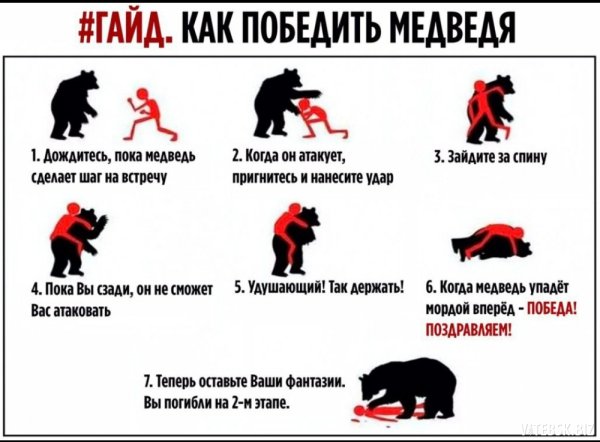 #ГАЙД. КАК ПОБЕДИТЬ МЕДВЕДЯ

1. Дождитесь, пока медведь сделает шаг на встречу

2. Когда он атакует, пригнитесь и нанесите удар

3. Зайдите за спину

4. Пока Вы сзади, он не сможет Вас атаковать

5. Удушающий! Так держать!

6. Когда медведь упадёт мордой вперёд - ПОБЕДА! ПОЗДРАВЛЯЕМ!

7. Теперь оставьте Ваши фантазии. Вы погибли на 2-м этапе.

VITEBSK.BIZ