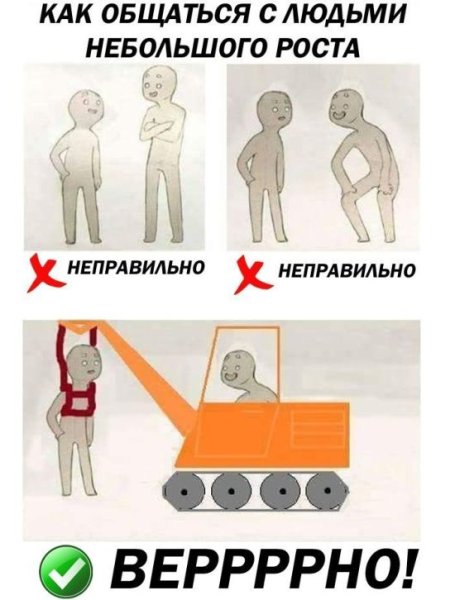 КАК ОБЩАТЬСЯ С ЛЮДЬМИ НЕБОЛЬШОГО РОСТА

НЕПРАВИЛЬНО

НЕПРАВИЛЬНО

ВЕРРРРНО!