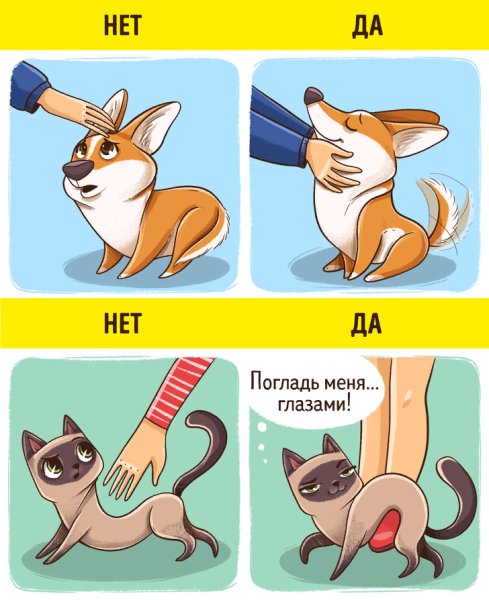 НЕТ

ДА

НЕТ

ДА

Погладь меня... глазами!