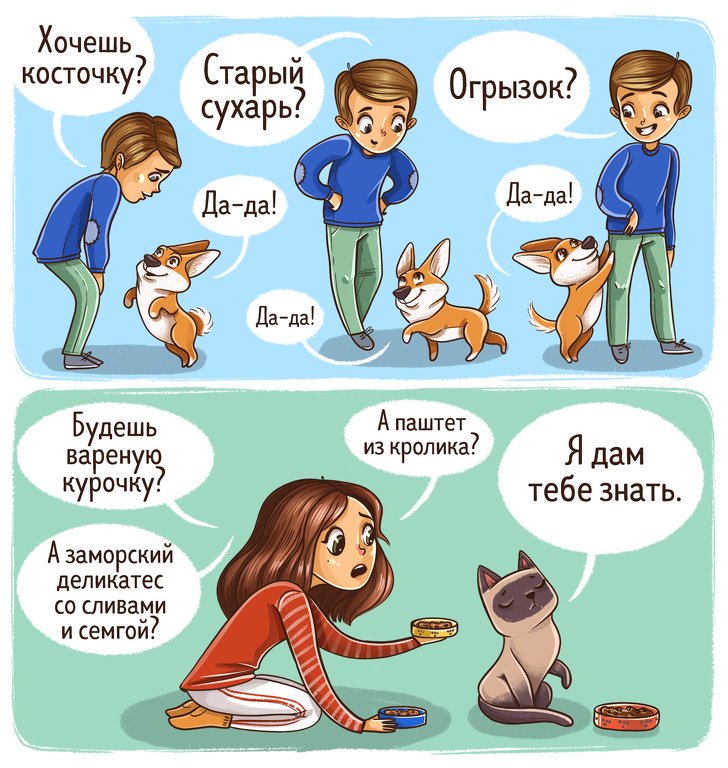 Хочешь косточку?

Да-да!

Старый сухарь?

Да-да!

Огрызок?

Да-да!

Будешь вареную курочку?

А заморский деликатес со сливами и семгой?

А паштет из кролика?

Я дам тебе знать.